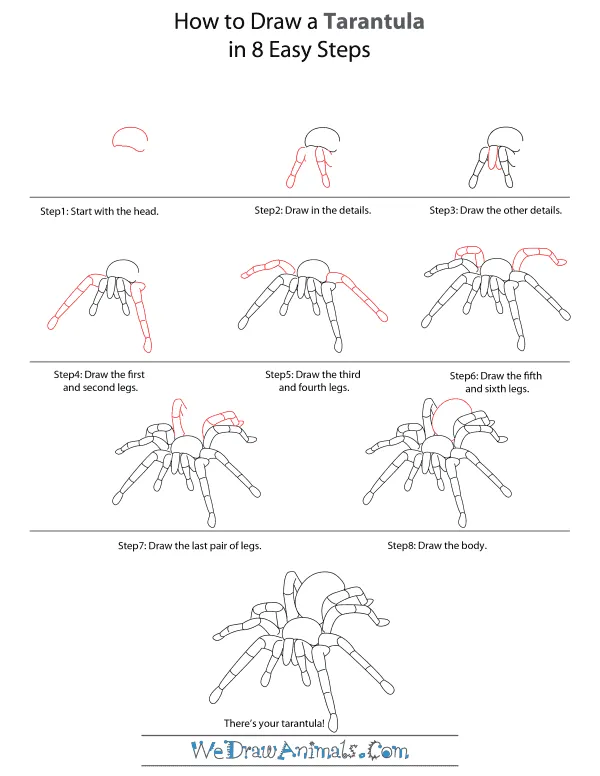 How to Draw a Tarantula
in 8 Easy Steps

Step1: Start with the head.

Step2: Draw in the details.

Step3: Draw the other details.

Step4: Draw the first and second legs.

Step5: Draw the third and fourth legs.

Step6: Draw the fifth and sixth legs.

Step7: Draw the last pair of legs.

Step8: Draw the body.

There's your tarantula!

WeDrawAnimals.Com